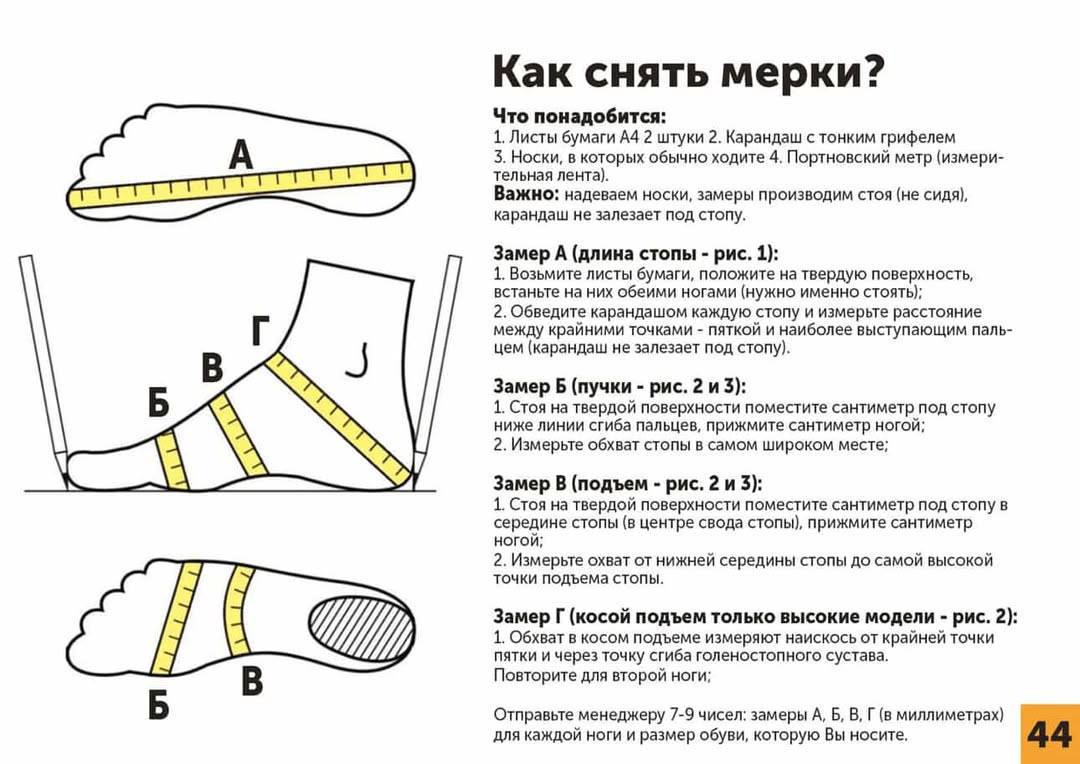 А

Г

В

Б

Б

В

Как снять мерки?

Что понадобится:
1. Листы бумаги А4 2 штуки 2. Карандаш с тонким грифелем
3. Носки, в которых обычно ходите 4. Портновский метр (измерительная лента).
Важно: надеваем носки, замеры производим стоя (не сидя), карандаш не залезает под стопу.

Замер А (длина стопы - рис. 1):
1. Возьмите листы бумаги, положите на твердую поверхность, встаньте на них обеими ногами (нужно именно стоять);
2. Обведите карандашом каждую стопу и измерьте расстояние между крайними точками - пяткой и наиболее выступающим пальцем (карандаш не залезает под стопу).

Замер Б (пучки - рис. 2 и 3):
1. Стоя на твердой поверхности поместите сантиметр под стопу ниже линии сгиба пальцев, прижмите сантиметр ногой;
2. Измерьте обхват стопы в самом широком месте;

Замер В (подъем - рис. 2 и 3):
1. Стоя на твердой поверхности поместите сантиметр под стопу в середине стопы (в центре свода стопы), прижмите сантиметр ногой;
2. Измерьте охват от нижней середины стопы до самой высокой точки подъема стопы.

Замер Г (косой подъем только высокие модели - рис. 2):
1. Обхват в косом подъеме измеряют наискось от крайней точки пятки и через точку сгиба голеностопного сустава.
Повторите для второй ноги;

Отправьте менеджеру 7-9 чисел: замеры А, Б, В, Г (в миллиметрах) для каждой ноги и размер обуви, которую Вы носите.

44